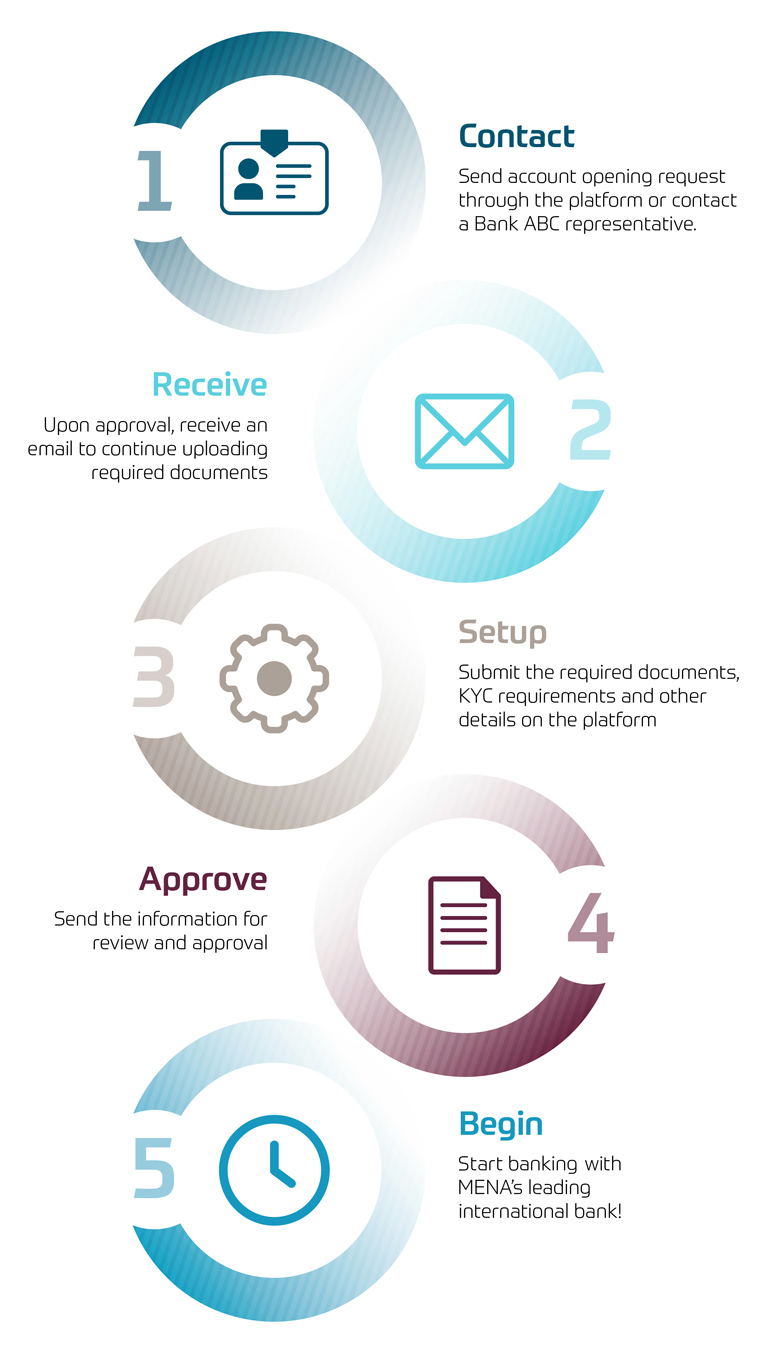 1

Contact

Send account opening request through the platform or contact a Bank ABC representative.

Receive

Upon approval, receive an email to continue uploading required documents

2

3

Setup

Submit the required documents, KYC requirements and other details on the platform

Approve

Send the information for review and approval

4

5

Begin

Start banking with MENA's leading international bank!